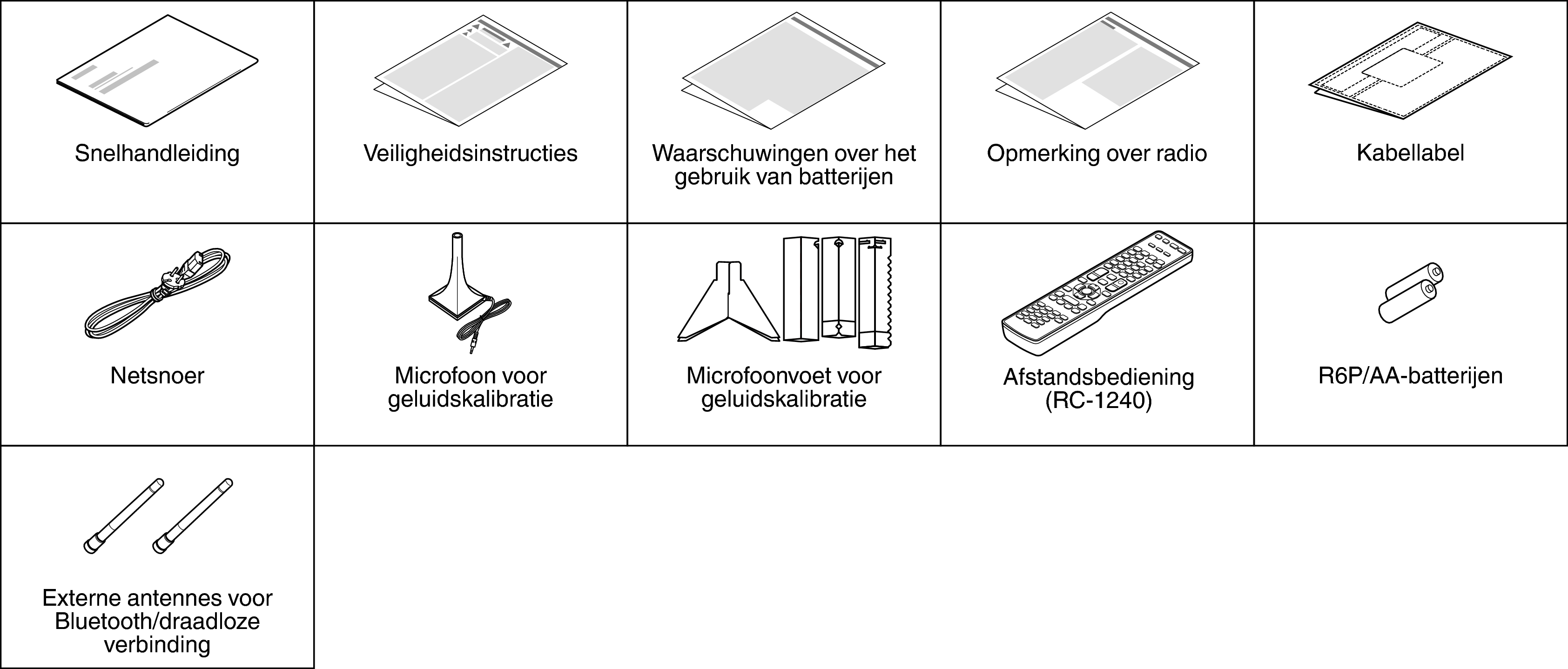 | Snelhandleiding | Veiligheidsinstructies | Waarschuwingen over het gebruik van batterijen | Opmerking over radio | Kabellabel |
|---|---|---|---|---|
| Netsnoer | Microfoon voor geluidskalibratie | Microfoonvoet voor geluidskalibratie | Afstandsbediening (RC-1240) | R6P/AA-batterijen |
| Externe antennes voor Bluetooth/draadloze verbinding | | | | |